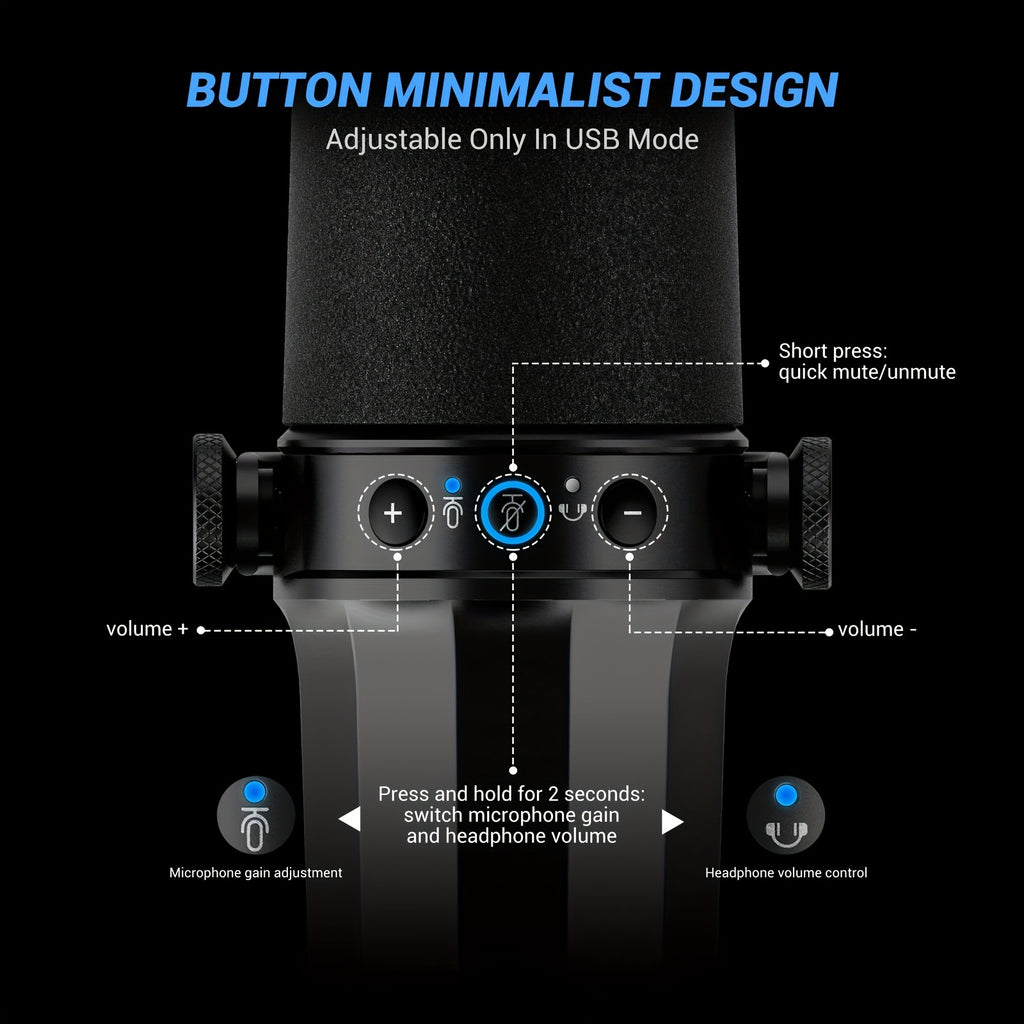 BUTTON MINIMALIST DESIGN
Adjustable Only In USB Mode

Short press:
quick mute/unmute

+

−

volume +

volume -

Press and hold for 2 seconds:
switch microphone gain
and headphone volume

Microphone gain adjustment

Headphone volume control